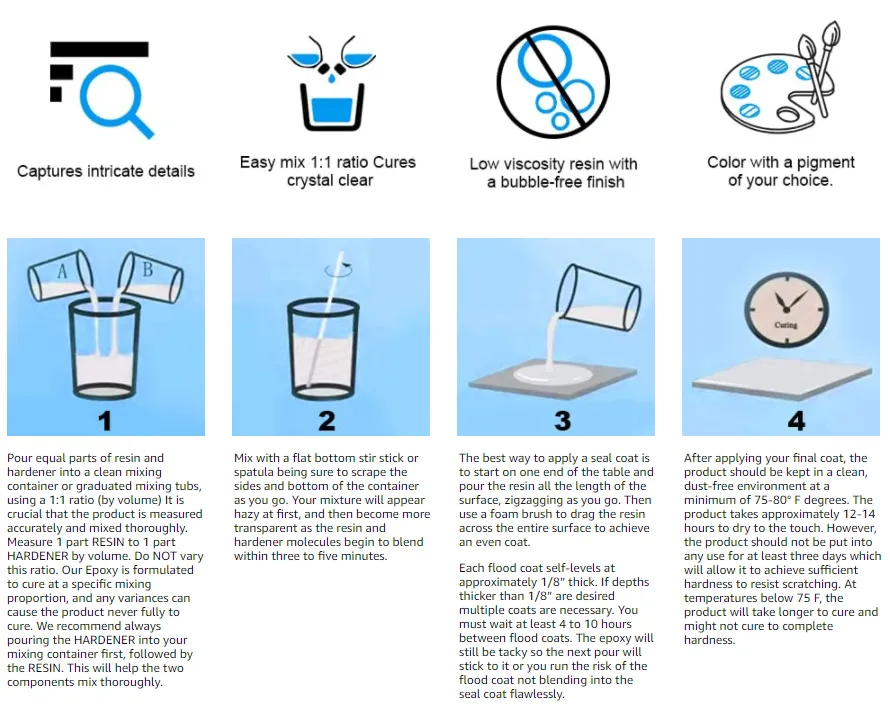 Captures intricate details

Easy mix 1:1 ratio Cures crystal clear

Low viscosity resin with a bubble-free finish

Color with a pigment of your choice.

A B

1

Pour equal parts of resin and hardener into a clean mixing container or graduated mixing tubs, using a 1:1 ratio (by volume) It is crucial that the product is measured accurately and mixed thoroughly. Measure 1 part RESIN to 1 part HARDENER by volume. Do NOT vary this ratio. Our Epoxy is formulated to cure at a specific mixing proportion, and any variances can cause the product never fully to cure. We recommend always pouring the HARDENER into your mixing container first, followed by the RESIN. This will help the two components mix thoroughly.

2

Mix with a flat bottom stir stick or spatula being sure to scrape the sides and bottom of the container as you go. Your mixture will appear hazy at first, and then become more transparent as the resin and hardener molecules begin to blend within three to five minutes.

3

The best way to apply a seal coat is to start on one end of the table and pour the resin all the length of the surface, zigzagging as you go. Then use a foam brush to drag the resin across the entire surface to achieve an even coat.

Each flood coat self-levels at approximately 1/8" thick. If depths thicker than 1/8" are desired multiple coats are necessary. You must wait at least 4 to 10 hours between flood coats. The epoxy will still be tacky so the next pour will stick to it or you run the risk of the flood coat not blending into the seal coat flawlessly.

Curing

4

After applying your final coat, the product should be kept in a clean, dust-free environment at a minimum of 75-80° F degrees. The product takes approximately 12-14 hours to dry to the touch. However, the product should not be put into any use for at least three days which will allow it to achieve sufficient hardness to resist scratching. At temperatures below 75 F, the product will take longer to cure and might not cure to complete hardness.